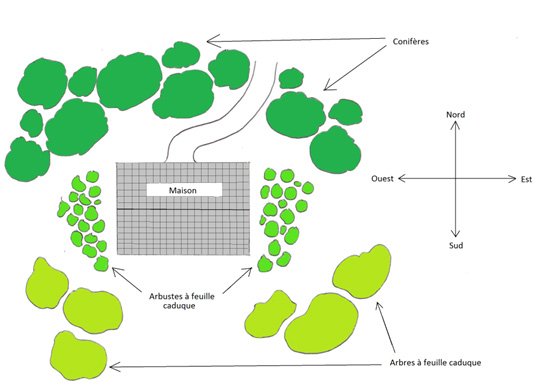 Conifères

Nord

Ouest

Est

Sud

Maison

Arbustes à feuille caduque

Arbres à feuille caduque