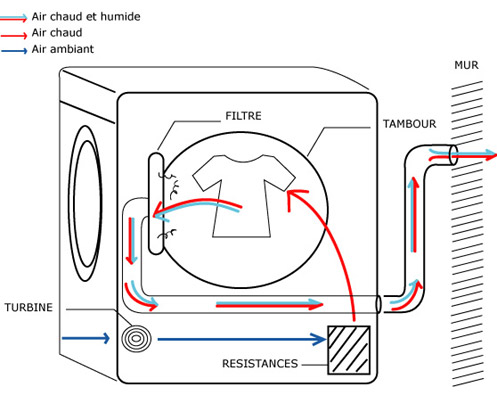 Air chaud et humide
Air chaud
Air ambiant

MUR
FILTRE
TAMBOUR
TURBINE
RESISTANCES