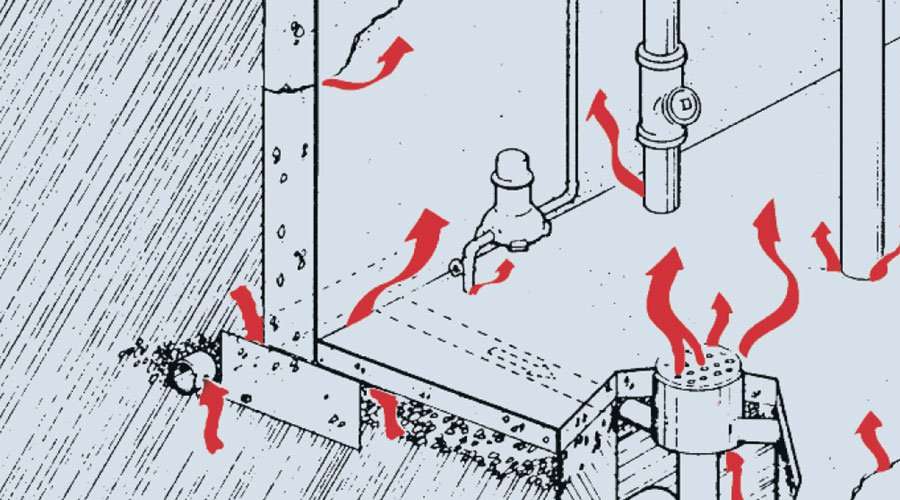 D