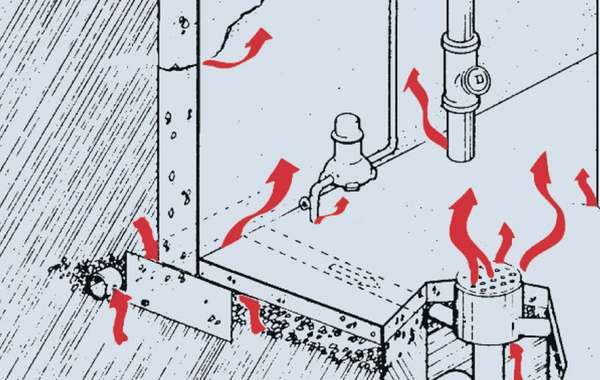 D