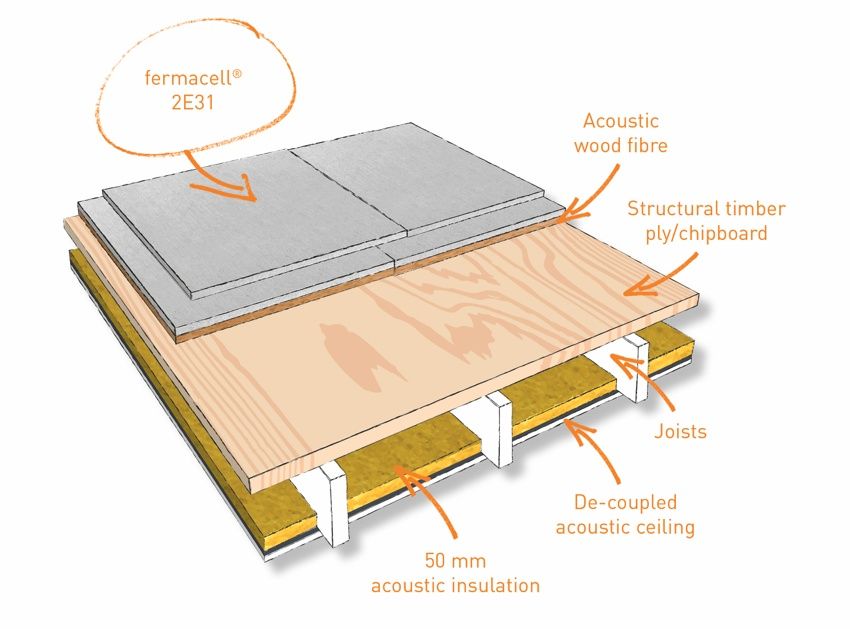 fermacell®
2E31

Acoustic
wood fibre

Structural timber
ply/chipboard

Joists

De-coupled
acoustic ceiling

50 mm
acoustic insulation