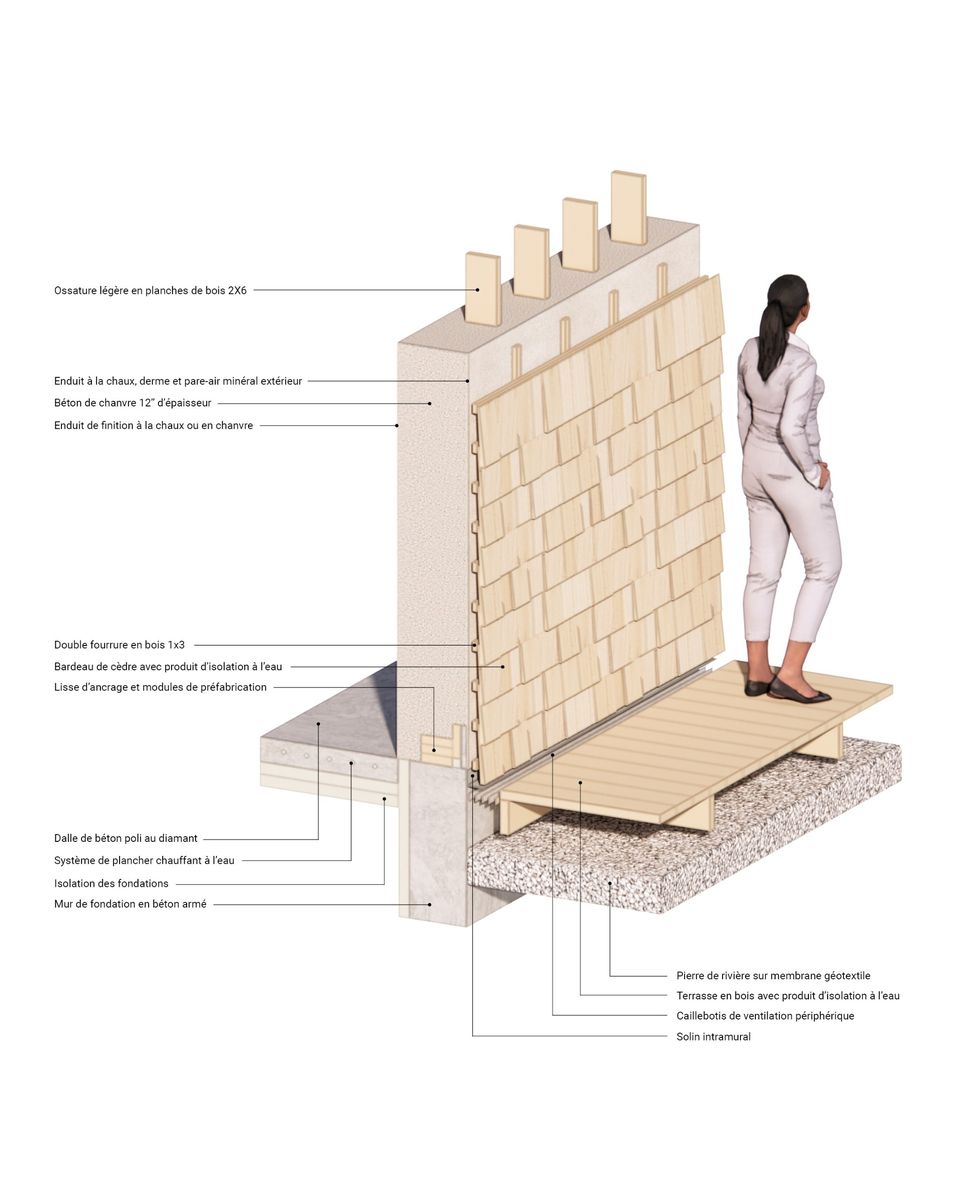 Ossature légère en planches de bois 2X6

Enduit à la chaux, derme et pare-air minéral extérieur
Béton de chanvre 12" d'épaisseur
Enduit de finition à la chaux ou en chanvre

Double fourrure en bois 1x3
Bardeau de cèdre avec produit d'isolation à l'eau
Lisse d'ancrage et modules de préfabrication

Dalle de béton poli au diamant
Système de plancher chauffant à l'eau
Isolation des fondations
Mur de fondation en béton armé

Pierre de rivière sur membrane géotextile
Terrasse en bois avec produit d'isolation à l'eau
Caillebotis de ventilation périphérique
Solin intramural