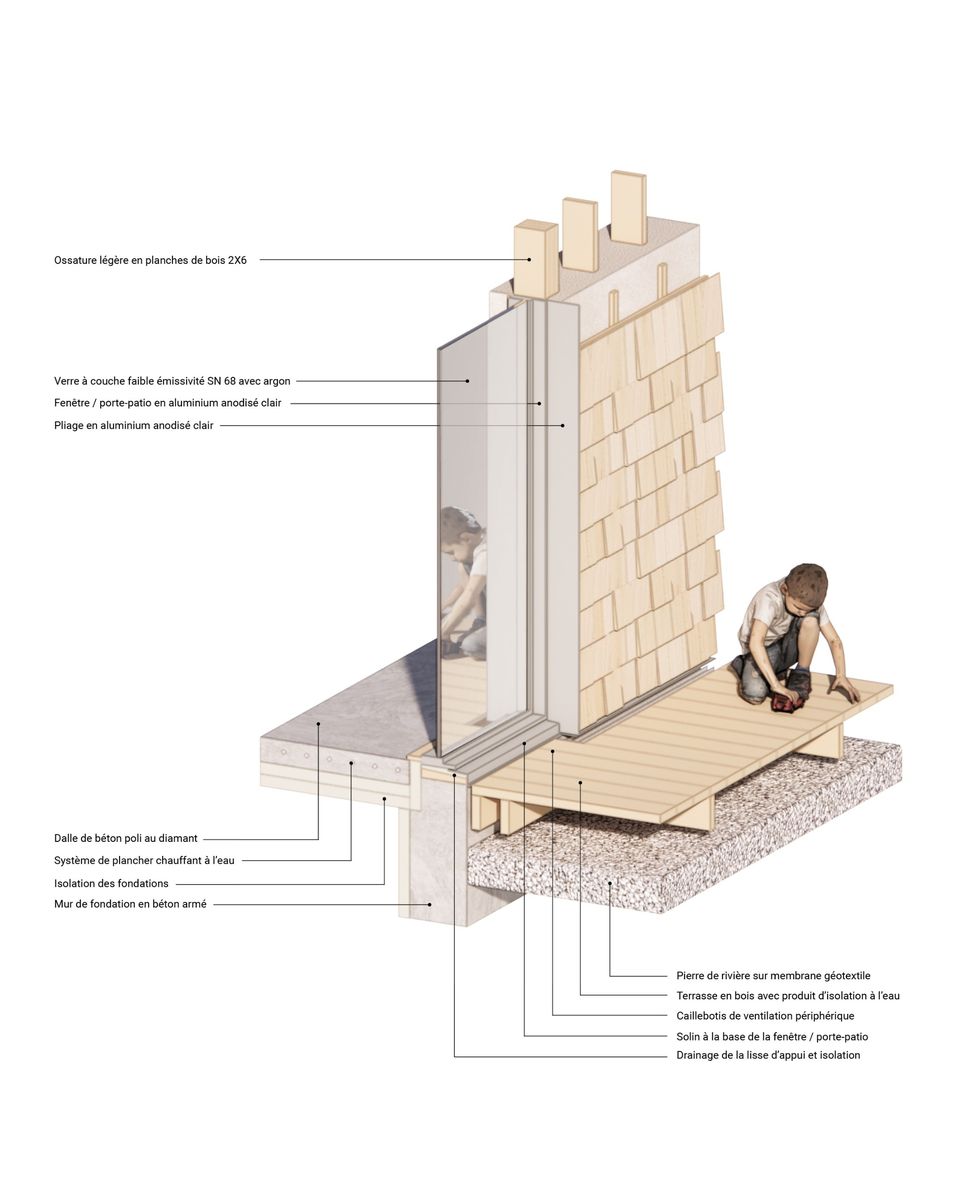 Ossature légère en planches de bois 2X6

Verre à couche faible émissivité SN 68 avec argon
Fenêtre / porte-patio en aluminium anodisé clair
Pliage en aluminium anodisé clair

Dalle de béton poli au diamant
Système de plancher chauffant à l'eau
Isolation des fondations
Mur de fondation en béton armé

Pierre de rivière sur membrane géotextile
Terrasse en bois avec produit d'isolation à l'eau
Caillebotis de ventilation périphérique
Solin à la base de la fenêtre / porte-patio
Drainage de la lisse d'appui et isolation