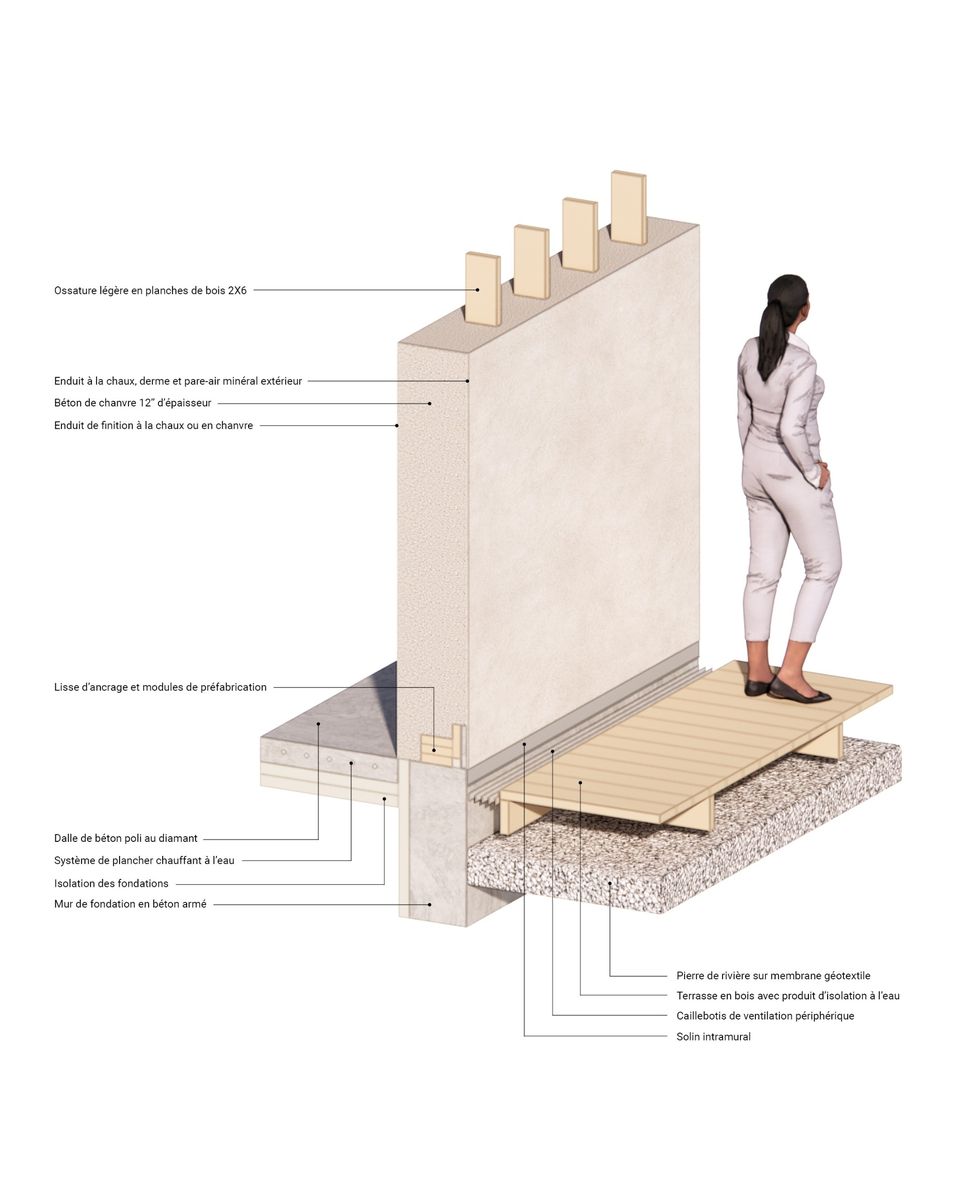 Ossature légère en planches de bois 2X6

Enduit à la chaux, derme et pare-air minéral extérieur

Béton de chanvre 12" d'épaisseur

Enduit de finition à la chaux ou en chanvre

Lisse d'ancrage et modules de préfabrication

Dalle de béton poli au diamant

Système de plancher chauffant à l'eau

Isolation des fondations

Mur de fondation en béton armé

Pierre de rivière sur membrane géotextile

Terrasse en bois avec produit d'isolation à l'eau

Caillebotis de ventilation périphérique

Solin intramural