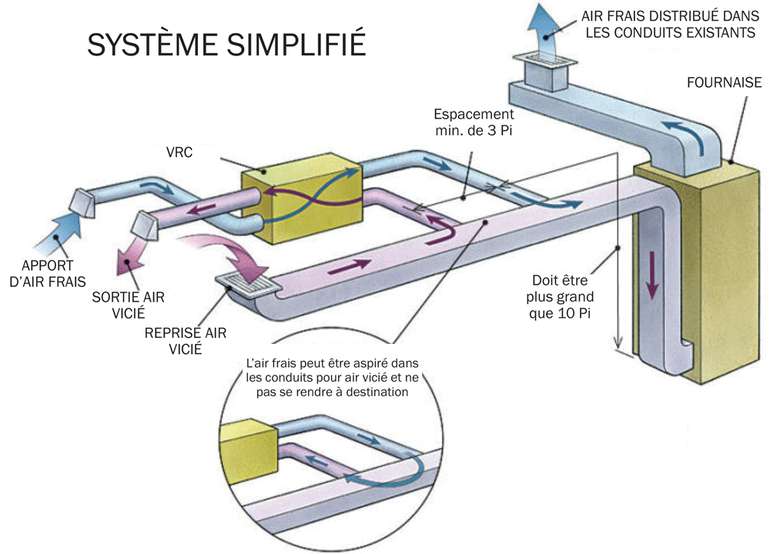 SYSTÈME SIMPLIFIÉ

AIR FRAIS DISTRIBUÉ DANS LES CONDUITS EXISTANTS

FOURNAISE

Espacement min. de 3 Pi

VRC

APPORT D'AIR FRAIS

SORTIE AIR VICIÉ

REPRISE AIR VICIÉ

Doit être plus grand que 10 Pi

L'air frais peut être aspiré dans les conduits pour air vicié et ne pas se rendre à destination