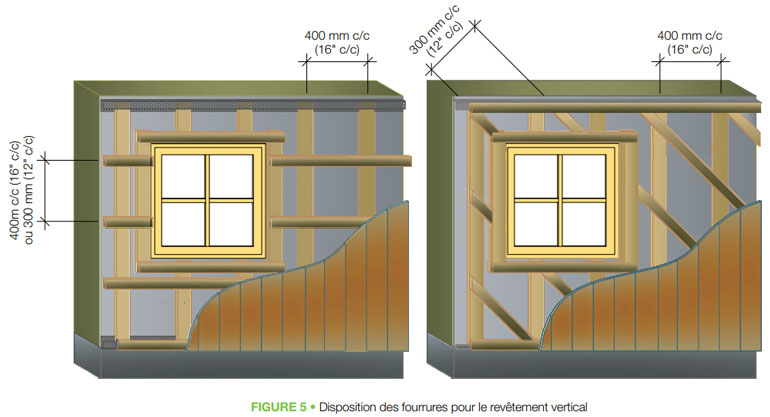 400 mm c/c
(16" c/c)

400m c/c (16" c/c)
ou 300 mm (12" c/c)

300 mm c/c
(12" c/c)

400 mm c/c
(16" c/c)

FIGURE 5 • Disposition des fourrures pour le revêtement vertical