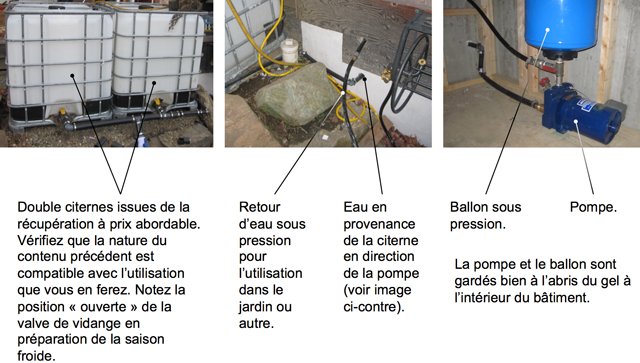 Double citernes issues de la récupération à prix abordable. Vérifiez que la nature du contenu précédent est compatible avec l'utilisation que vous en ferez. Notez la position « ouverte » de la valve de vidange en préparation de la saison froide.

Retour d'eau sous pression pour l'utilisation dans le jardin ou autre.

Eau en provenance de la citerne en direction de la pompe (voir image ci-contre).

Ballon sous pression.

Pompe.

La pompe et le ballon sont gardés bien à l'abris du gel à l'intérieur du bâtiment.