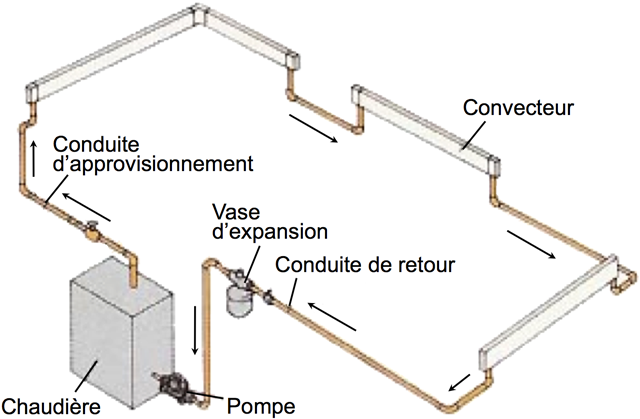 Convecteur

Conduite d'approvisionnement

Vase d'expansion

Conduite de retour

Chaudière

Pompe