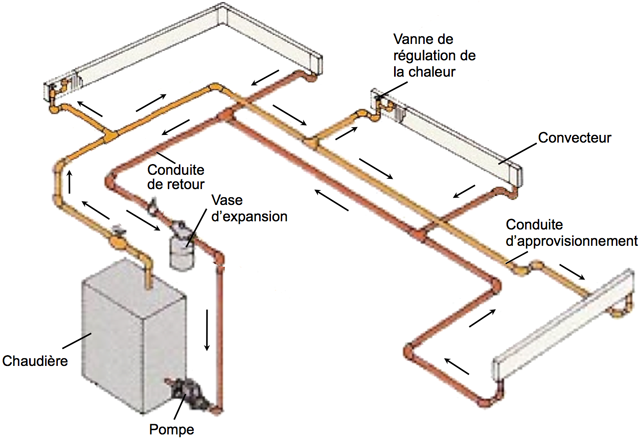 Vanne de régulation de la chaleur

Convecteur

Conduite de retour

Vase d'expansion

Conduite d'approvisionnement

Chaudière

Pompe