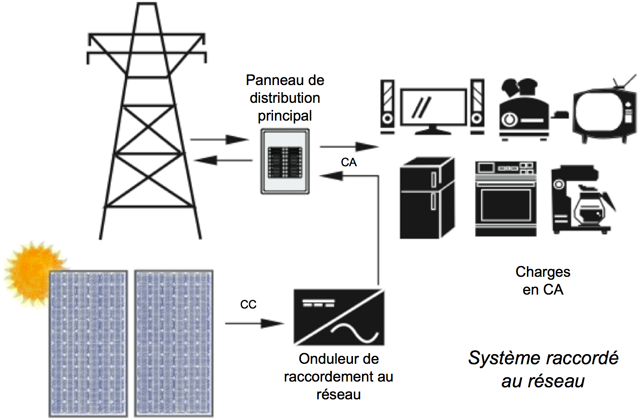 Panneau de distribution principal

CA

Charges en CA

CC

Onduleur de raccordement au réseau

Système raccordé au réseau