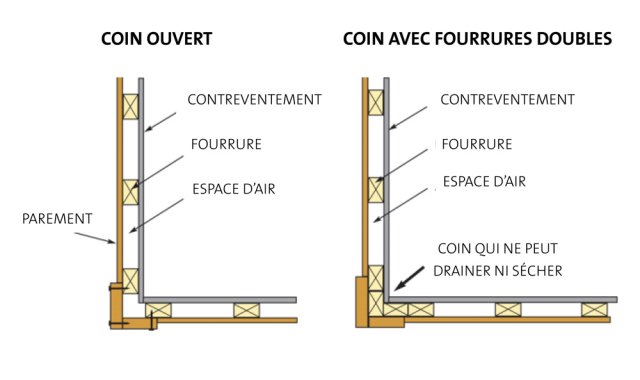 COIN OUVERT

CONTREVENTEMENT

FOURRURE

ESPACE D'AIR

PAREMENT

COIN AVEC FOURRURES DOUBLES

CONTREVENTEMENT

FOURRURE

ESPACE D'AIR

COIN QUI NE PEUT DRAINER NI SÉCHER