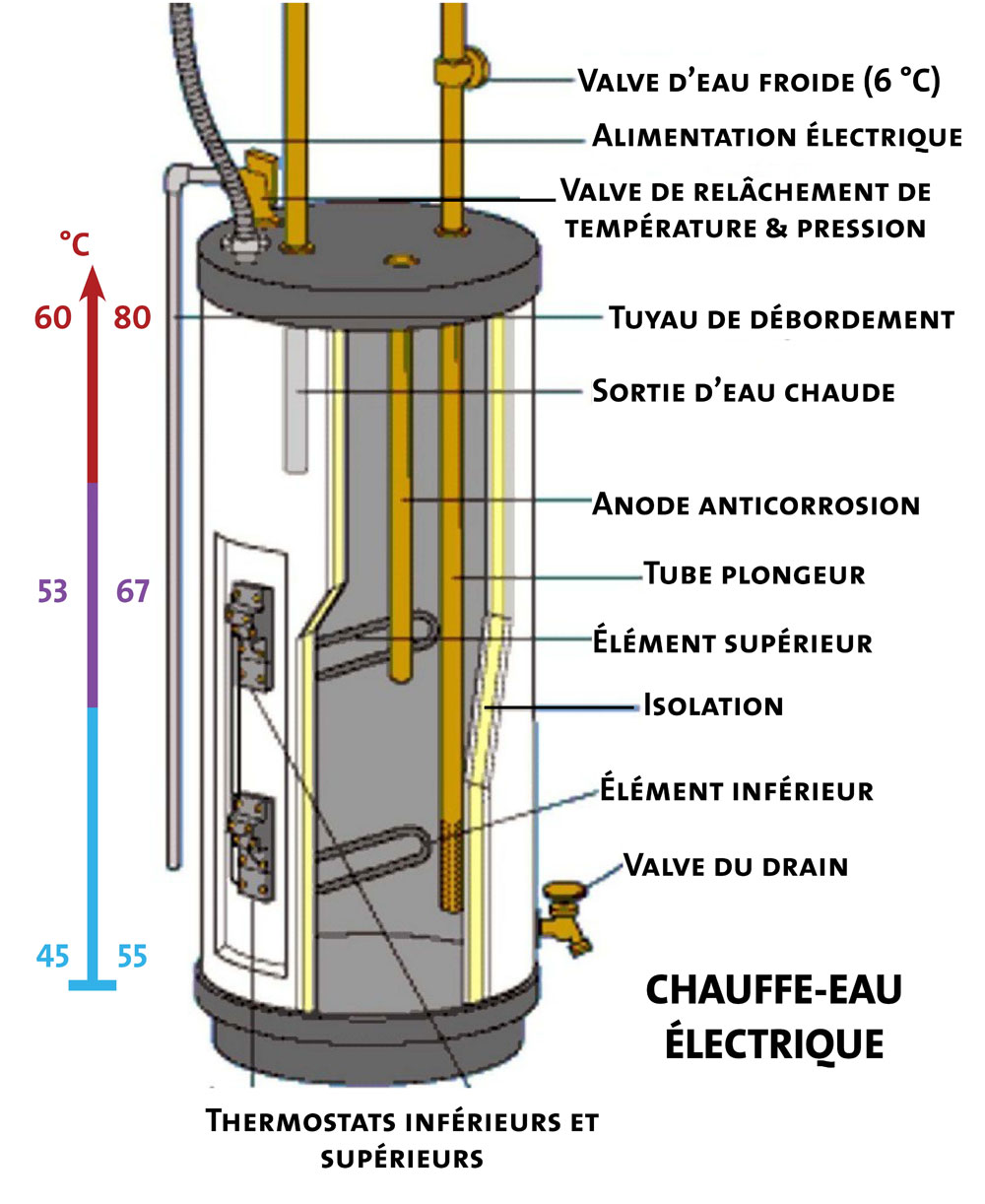 Valve d'eau froide (6 °C)

Alimentation électrique

Valve de relâchement de température & pression

°C

60 80

Tuyau de débordement

Sortie d'eau chaude

Anode anticorrosion

53 67

Tube plongeur

Élément supérieur

Isolation

Élément inférieur

Valve du drain

45 55

CHAUFFE-EAU ÉLECTRIQUE

Thermostats inférieurs et supérieurs